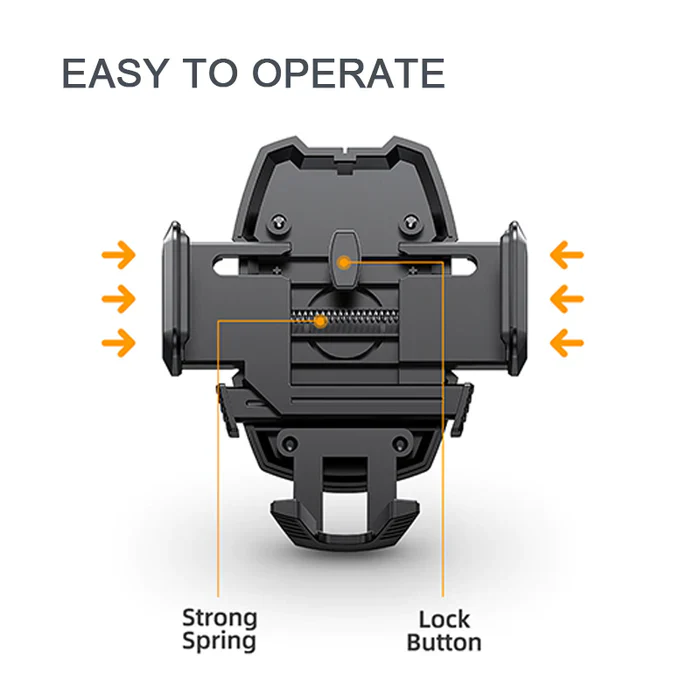 EASY TO OPERATE

Strong Spring

Lock Button