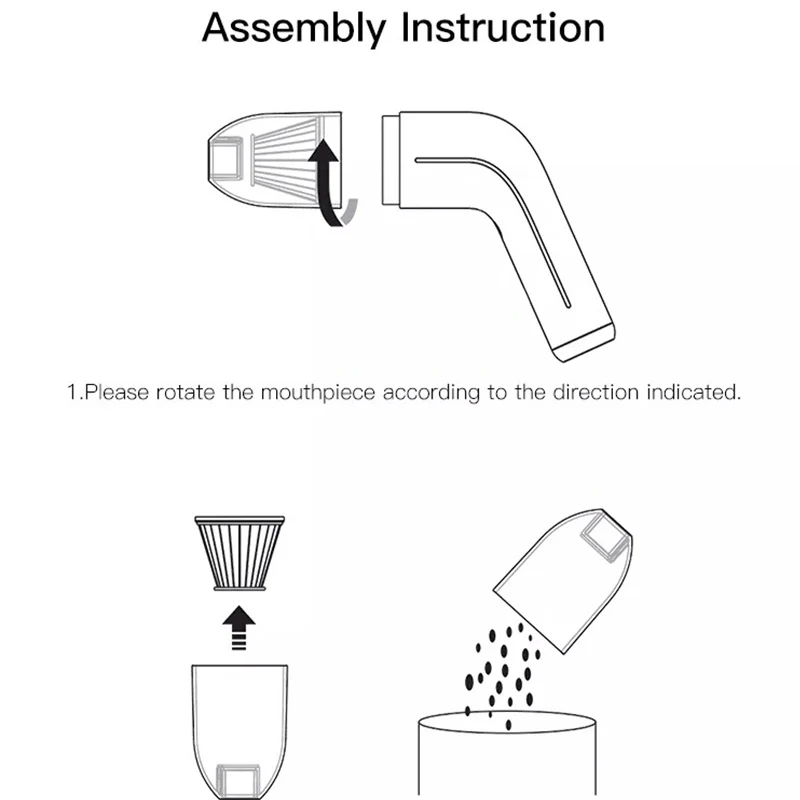 Assembly Instruction

1.Please rotate the mouthpiece according to the direction indicated.